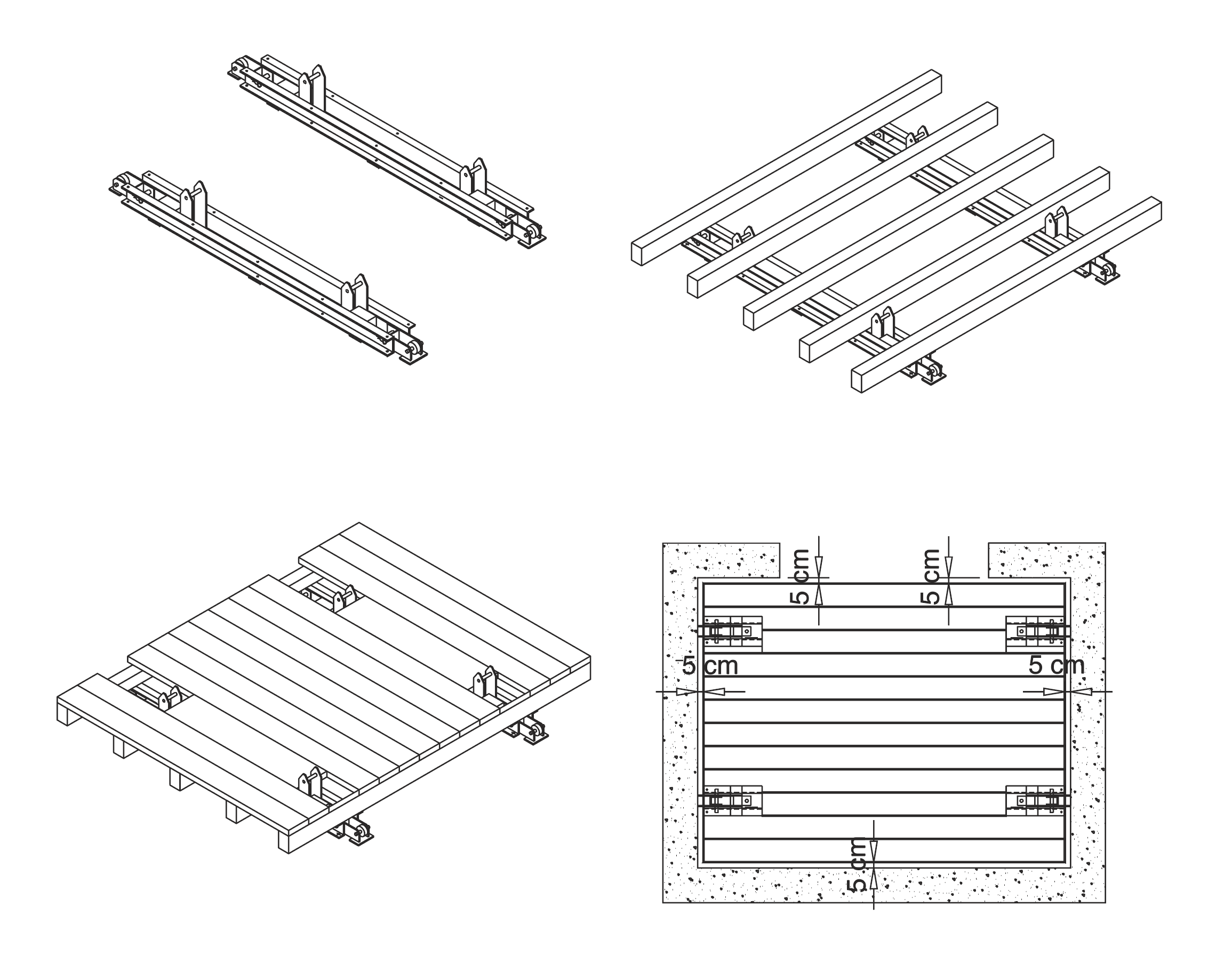 5 cm
5 cm
5 cm
5 cm
5 cm